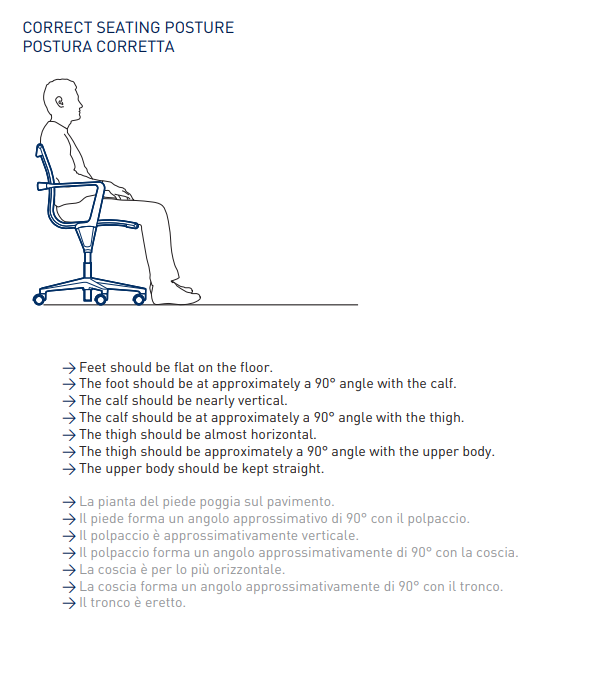 CORRECT SEATING POSTURE
POSTURA CORRETTA

→ Feet should be flat on the floor.
→ The foot should be at approximately a 90° angle with the calf.
→ The calf should be nearly vertical.
→ The calf should be at approximately a 90° angle with the thigh.
→ The thigh should be almost horizontal.
→ The thigh should be approximately a 90° angle with the upper body.
→ The upper body should be kept straight.

→ La pianta del piede poggia sul pavimento.
→ Il piede forma un angolo approssimativo di 90° con il polpaccio.
→ Il polpaccio è approssimativamente verticale.
→ Il polpaccio forma un angolo approssimativamente di 90° con la coscia.
→ La coscia è per lo più orizzontale.
→ La coscia forma un angolo approssimativamente di 90° con il tronco.
→ Il tronco è eretto.